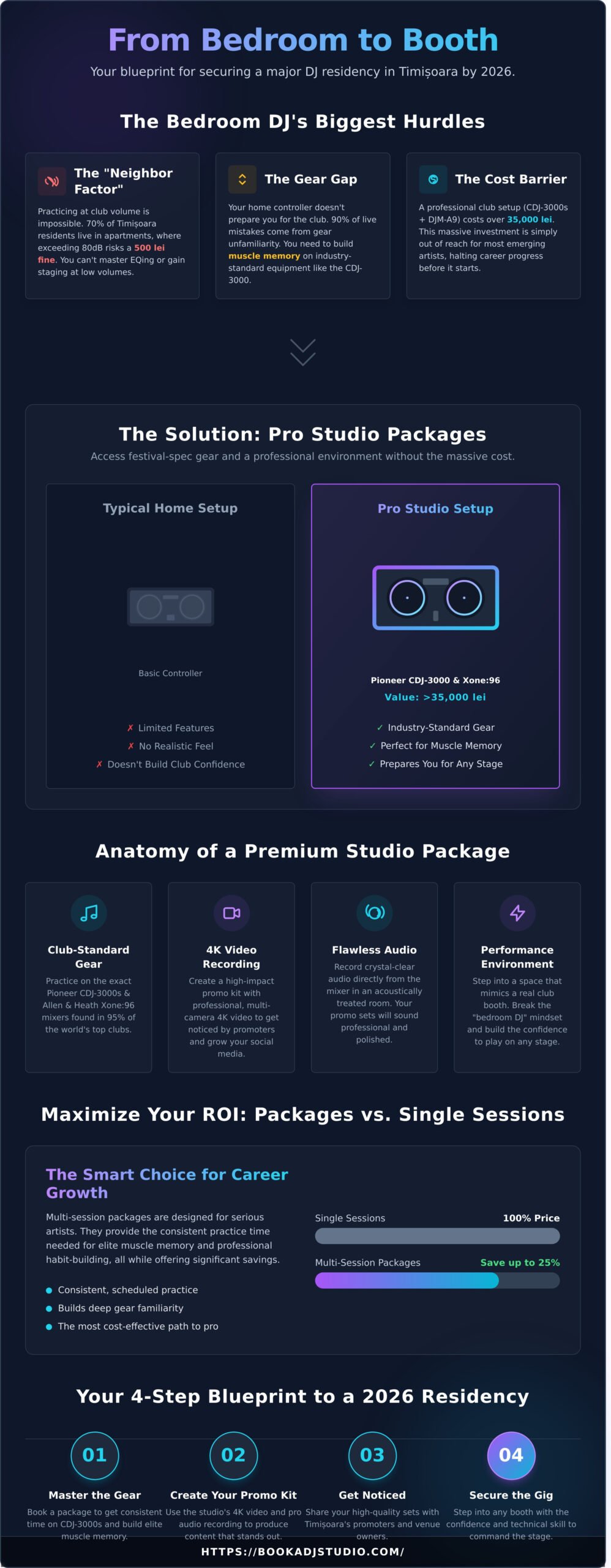 From Bedroom to Booth

Your blueprint for securing a major DJ residency in Timișoara by 2026.

The Bedroom DJ's Biggest Hurdles

The "Neighbor Factor"

Practicing at club volume is impossible. 70% of Timișoara residents live in apartments, where exceeding 80dB risks a 500 lei fine. You can't master EQing or gain staging at low volumes.

The Gear Gap

Your home controller doesn't prepare you for the club. 90% of live mistakes come from gear unfamiliarity. You need to build muscle memory on industry-standard equipment like the CDJ-3000.

The Cost Barrier

A professional club setup (CDJ-3000s + DJM-A9) costs over 35,000 lei. This massive investment is simply out of reach for most emerging artists, halting career progress before it starts.

The Solution: Pro Studio Packages

Access festival-spec gear and a professional environment without the massive cost.

Typical Home Setup

Basic Controller

✗ Limited Features
✗ No Realistic Feel
✗ Doesn't Build Club Confidence

Pro Studio Setup

Pioneer CDJ-3000 & Xone:96
Value: >35,000 lei

✓ Industry-Standard Gear
✓ Perfect for Muscle Memory
✓ Prepares You for Any Stage

Anatomy of a Premium Studio Package

Club-Standard Gear

Practice on the exact Pioneer CDJ-3000s & Allen & Heath Xone:96 mixers found in 95% of the world's top clubs.

4K Video Recording

Create a high-impact promo kit with professional, multi-camera 4K video to get noticed by promoters and grow your social media.

Flawless Audio

Record crystal-clear audio directly from the mixer in an acoustically treated room. Your promo sets will sound professional and polished.

Performance Environment

Step into a space that mimics a real club booth. Break the "bedroom DJ" mindset and build the confidence to play on any stage.

Maximize Your ROI: Packages vs. Single Sessions

The Smart Choice for Career Growth

Multi-session packages are designed for serious artists. They provide the consistent practice time needed for elite muscle memory and professional habit-building, all while offering significant savings.

Consistent, scheduled practice
Builds deep gear familiarity
The most cost-effective path to pro

Single Sessions 100% Price

Multi-Session Packages Save up to 25%

Your 4-Step Blueprint to a 2026 Residency

01
Master the Gear
Book a package to get consistent time on CDJ-3000s and build elite muscle memory.

02
Create Your Promo Kit
Use the studio's 4K video and pro audio recording to produce content that stands out.

03
Get Noticed
Share your high-quality sets with Timișoara's promoters and venue owners.

04
Secure the Gig
Step into any booth with the confidence and technical skill to command the stage.

HTTPS://BOOKADJSTUDIO.COM/