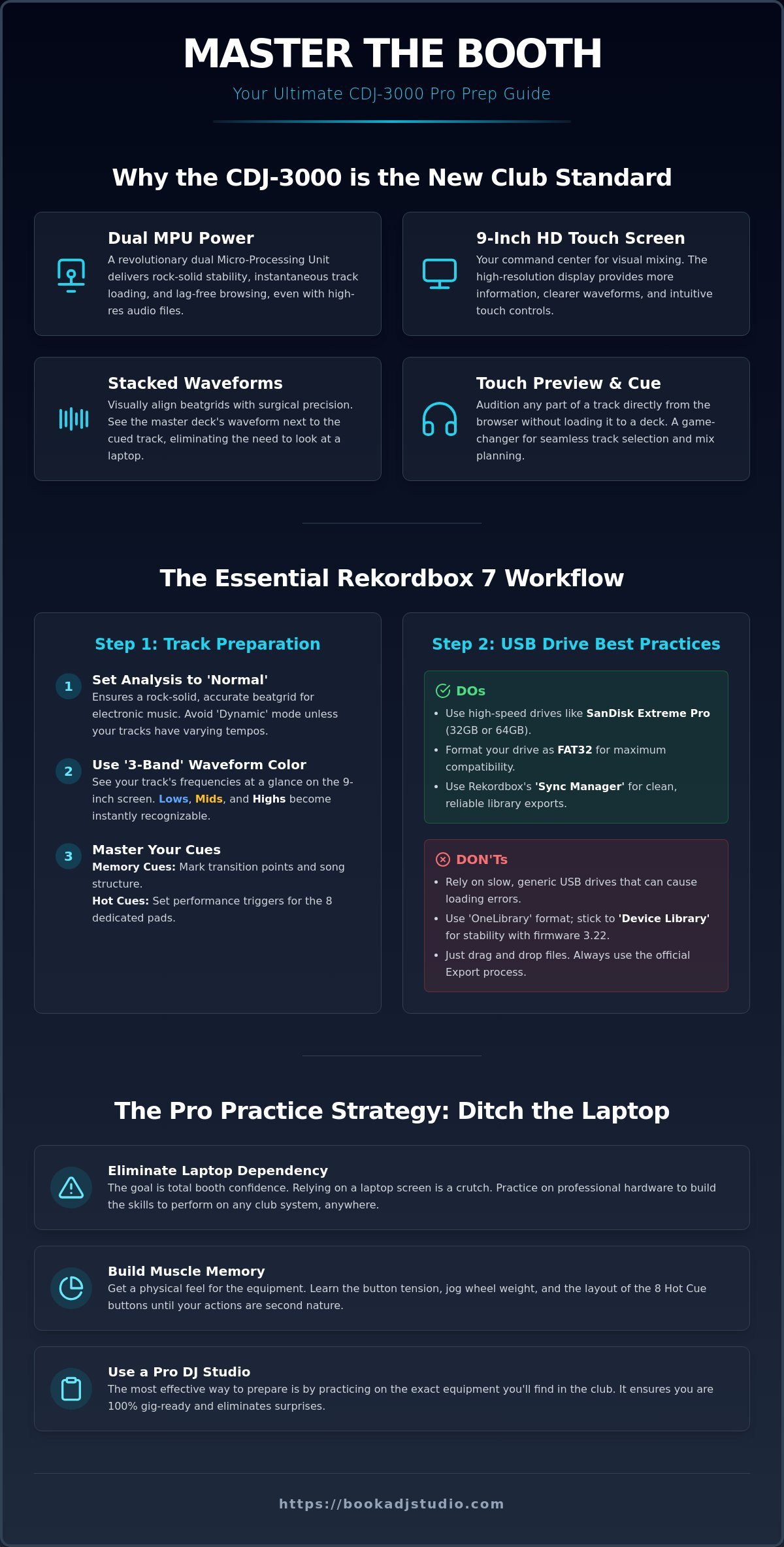 MASTER THE BOOTH

Your Ultimate CDJ-3000 Pro Prep Guide

Why the CDJ-3000 is the New Club Standard

Dual MPU Power

A revolutionary dual Micro-Processing Unit delivers rock-solid stability, instantaneous track loading, and lag-free browsing, even with high-res audio files.

9-Inch HD Touch Screen

Your command center for visual mixing. The high-resolution display provides more information, clearer waveforms, and intuitive touch controls.

Stacked Waveforms

Visually align beatgrids with surgical precision. See the master deck's waveform next to the cued track, eliminating the need to look at a laptop.

Touch Preview & Cue

Audition any part of a track directly from the browser without loading it to a deck. A game-changer for seamless track selection and mix planning.

The Essential Rekordbox 7 Workflow

Step 1: Track Preparation

1 Set Analysis to 'Normal'
Ensures a rock-solid, accurate beatgrid for electronic music. Avoid 'Dynamic' mode unless your tracks have varying tempos.

2 Use '3-Band' Waveform Color
See your track's frequencies at a glance on the 9-inch screen. Lows, Mids, and Highs become instantly recognizable.

3 Master Your Cues
Memory Cues: Mark transition points and song structure.
Hot Cues: Set performance triggers for the 8 dedicated pads.

Step 2: USB Drive Best Practices

DOs
• Use high-speed drives like SanDisk Extreme Pro (32GB or 64GB).
• Format your drive as FAT32 for maximum compatibility.
• Use Rekordbox's 'Sync Manager' for clean, reliable library exports.

DON'Ts
• Rely on slow, generic USB drives that can cause loading errors.
• Use 'OneLibrary' format; stick to 'Device Library' for stability with firmware 3.22.
• Just drag and drop files. Always use the official Export process.

The Pro Practice Strategy: Ditch the Laptop

Eliminate Laptop Dependency
The goal is total booth confidence. Relying on a laptop screen is a crutch. Practice on professional hardware to build the skills to perform on any club system, anywhere.

Build Muscle Memory
Get a physical feel for the equipment. Learn the button tension, jog wheel weight, and the layout of the 8 Hot Cue buttons until your actions are second nature.

Use a Pro DJ Studio
The most effective way to prepare is by practicing on the exact equipment you'll find in the club. It ensures you are 100% gig-ready and eliminates surprises.

https://bookadjstudio.com